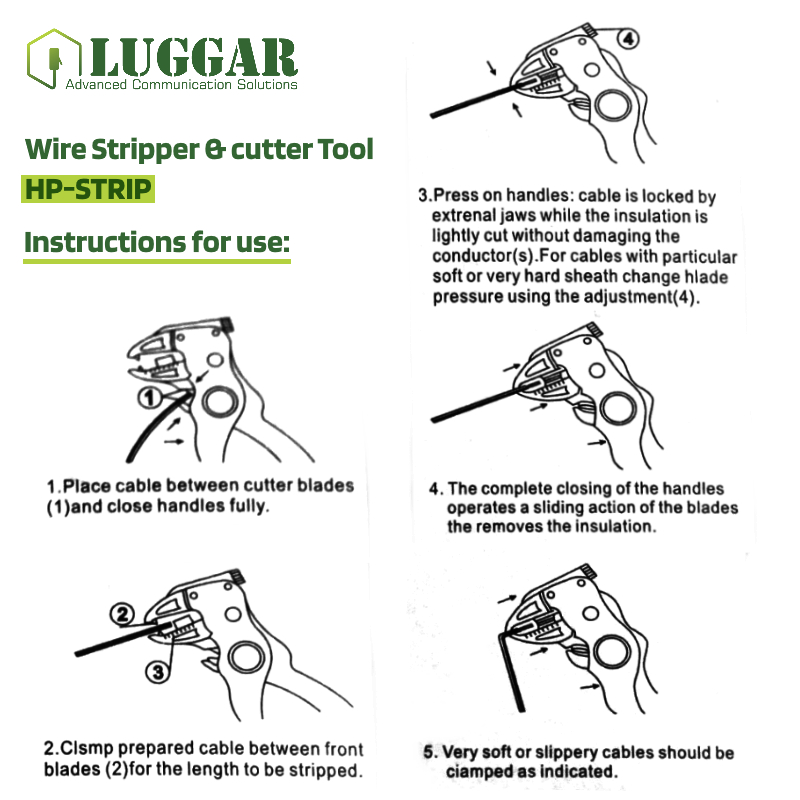 LUGGAR
Advanced Communication Solutions

Wire Stripper & cutter Tool

HP-STRIP

Instructions for use:

1

1.Place cable between cutter blades (1)and close handles fully.

2

3

2.Clsmp prepared cable between front blades (2)for the length to be stripped.

4

3.Press on handles: cable is locked by extrenal jaws while the insulation is lightly cut without damaging the conductor(s).For cables with particular soft or very hard sheath change hlade pressure using the adjustment(4).

4. The complete closing of the handles operates a sliding action of the blades the removes the insulation.

5. Very soft or slippery cables should be ciamped as indicated.